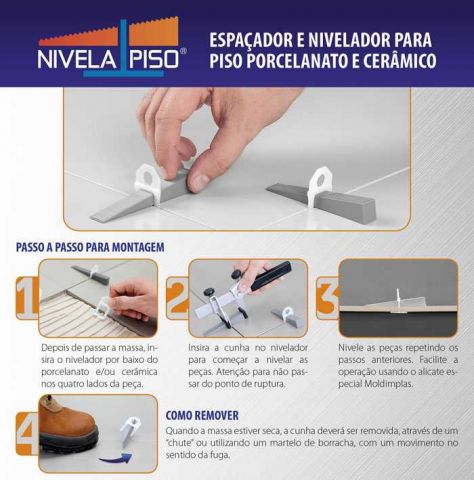 NIVELA PISO®

ESPAÇADOR E NIVELADOR PARA PISO PORCELANATO E CERÂMICO

PASSO A PASSO PARA MONTAGEM

1

Depois de passar a massa, insira o nivelador por baixo do porcelanato e/ou cerâmica nos quatro lados da peça.

2

Insira a cunha no nivelador para começar a nivelar as peças. Atenção para não passar do ponto de ruptura.

3

Nivele as peças repetindo os passos anteriores. Facilite a operação usando o alicate especial Moldimplas.

4

COMO REMOVER

Quando a massa estiver seca, a cunha deverá ser removida, através de um "chute" ou utilizando um martelo de borracha, com um movimento no sentido da fuga.