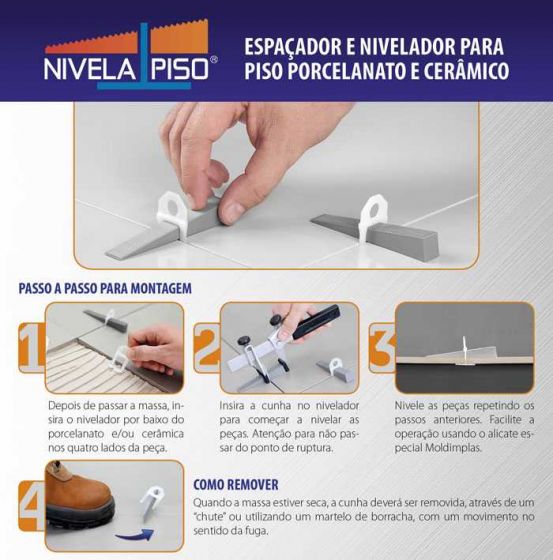 NIVELA PISO®

ESPAÇADOR E NIVELADOR PARA PISO PORCELANATO E CERÂMICO

PASSO A PASSO PARA MONTAGEM

1

Depois de passar a massa, insira o nivelador por baixo do porcelanato e/ou cerâmica nos quatro lados da peça.

2

Insira a cunha no nivelador para começar a nivelar as peças. Atenção para não passar do ponto de ruptura.

3

Nivele as peças repetindo os passos anteriores. Facilite a operação usando o alicate especial Moldimplas.

4

COMO REMOVER

Quando a massa estiver seca, a cunha deverá ser removida, através de um "chute" ou utilizando um martelo de borracha, com um movimento no sentido da fuga.